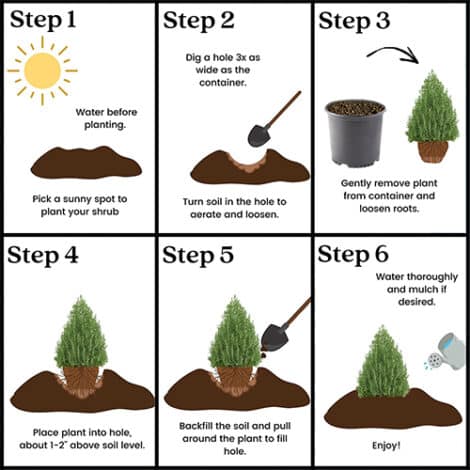 Step 1

Water before planting.

Pick a sunny spot to plant your shrub

Step 2

Dig a hole 3x as wide as the container.

Turn soil in the hole to aerate and loosen.

Step 3

Gently remove plant from container and loosen roots.

Step 4

Place plant into hole, about 1-2" above soil level.

Step 5

Backfill the soil and pull around the plant to fill hole.

Step 6

Water thoroughly and mulch if desired.

Enjoy!