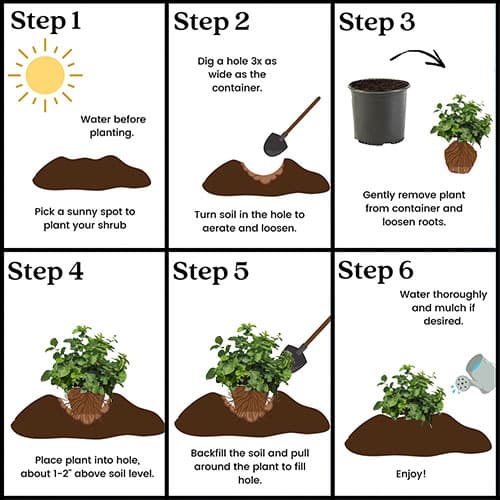 Step 1

Water before planting.

Pick a sunny spot to plant your shrub

Step 2

Dig a hole 3x as wide as the container.

Turn soil in the hole to aerate and loosen.

Step 3

Gently remove plant from container and loosen roots.

Step 4

Place plant into hole, about 1-2" above soil level.

Step 5

Backfill the soil and pull around the plant to fill hole.

Step 6

Water thoroughly and mulch if desired.

Enjoy!