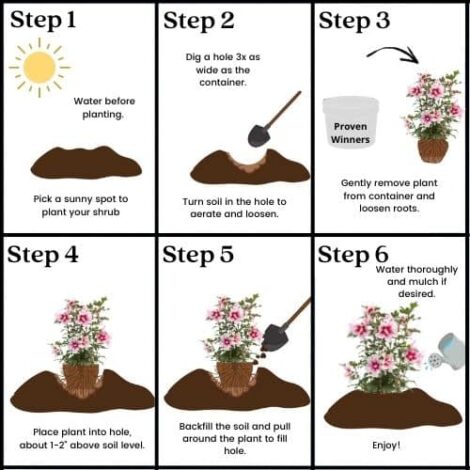 Step 1

Water before planting.

Pick a sunny spot to plant your shrub

Step 2

Dig a hole 3x as wide as the container.

Turn soil in the hole to aerate and loosen.

Step 3

Proven Winners

Gently remove plant from container and loosen roots.

Step 4

Place plant into hole, about 1-2" above soil level.

Step 5

Backfill the soil and pull around the plant to fill hole.

Step 6

Water thoroughly and mulch if desired.

Enjoy!