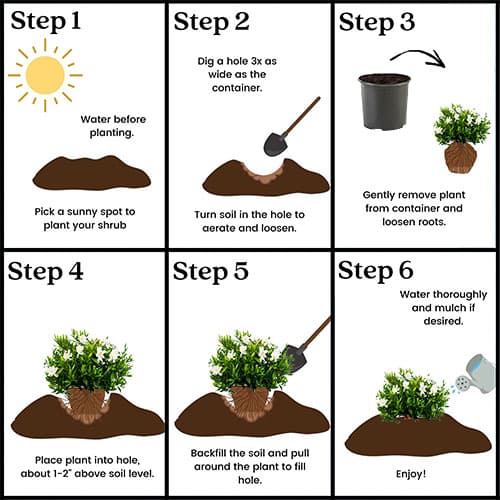 Step 1

Water before planting.

Pick a sunny spot to plant your shrub

Step 2

Dig a hole 3x as wide as the container.

Turn soil in the hole to aerate and loosen.

Step 3

Gently remove plant from container and loosen roots.

Step 4

Place plant into hole, about 1-2" above soil level.

Step 5

Backfill the soil and pull around the plant to fill hole.

Step 6

Water thoroughly and mulch if desired.

Enjoy!